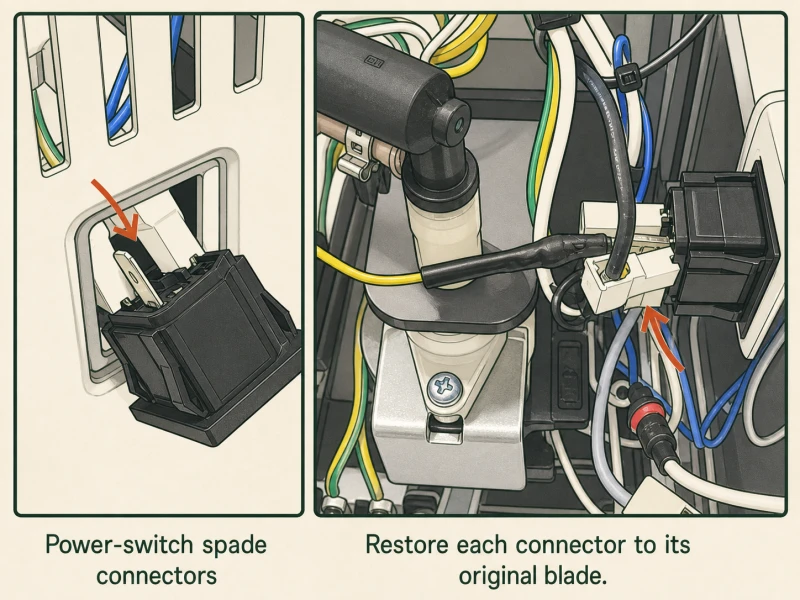 Power-switch spade connectors

Restore each connector to its original blade.